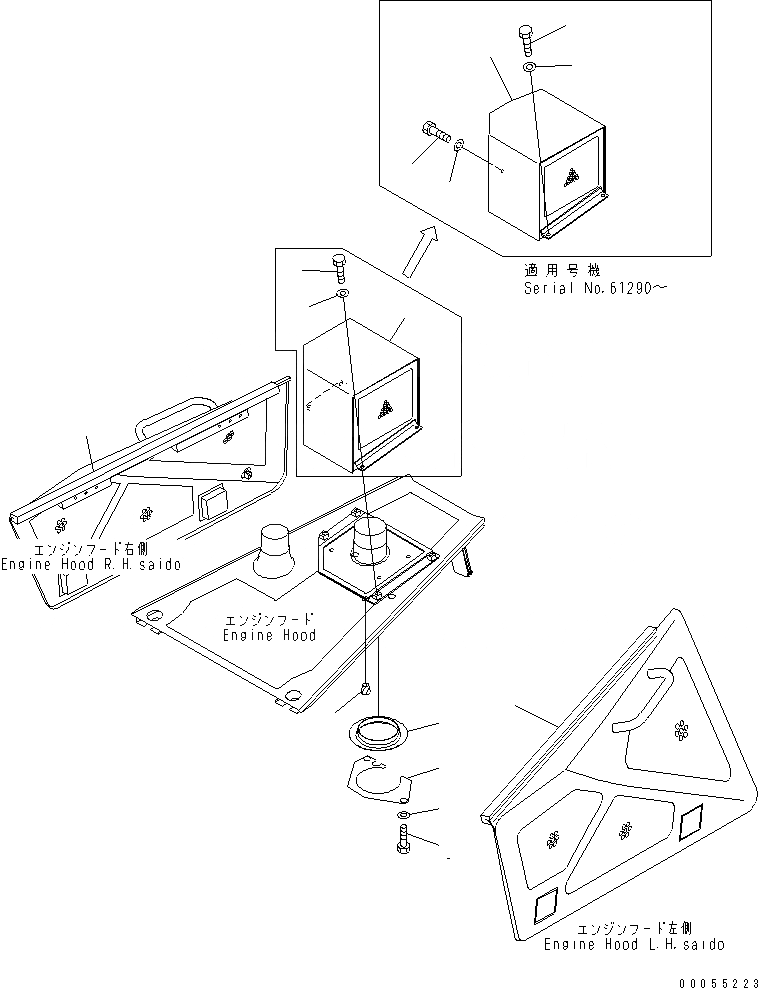 適用号機
Serial No.61290～

エンジンフード右側
Engine Hood R.H.saido

エンジンフード
Engine Hood

エンジンフード左側
Engine Hood L.H.saido

00055223