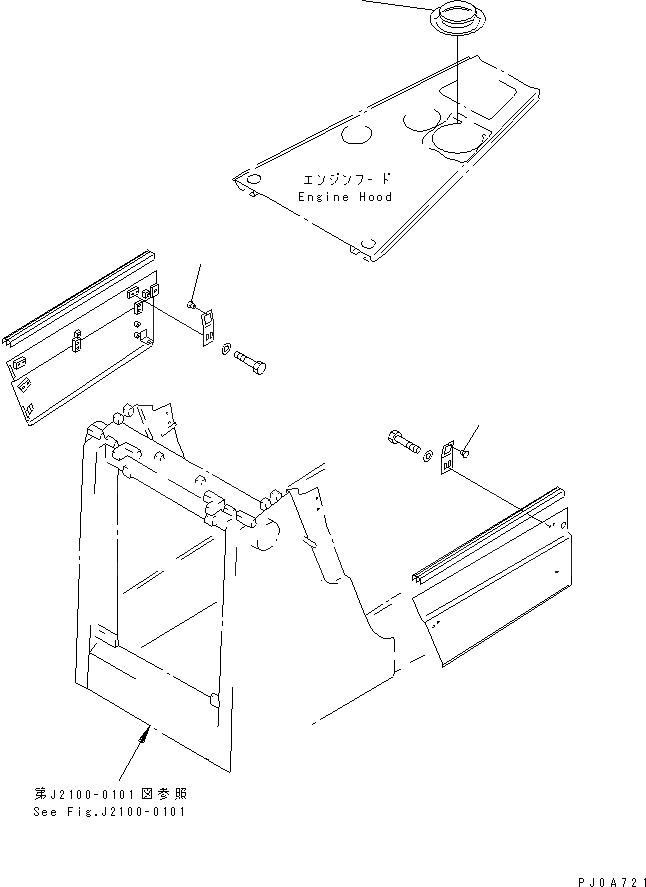 エンジンフード
Engine Hood

第J2100-0101図参照
See Fig.J2100-0101

PJ0A721