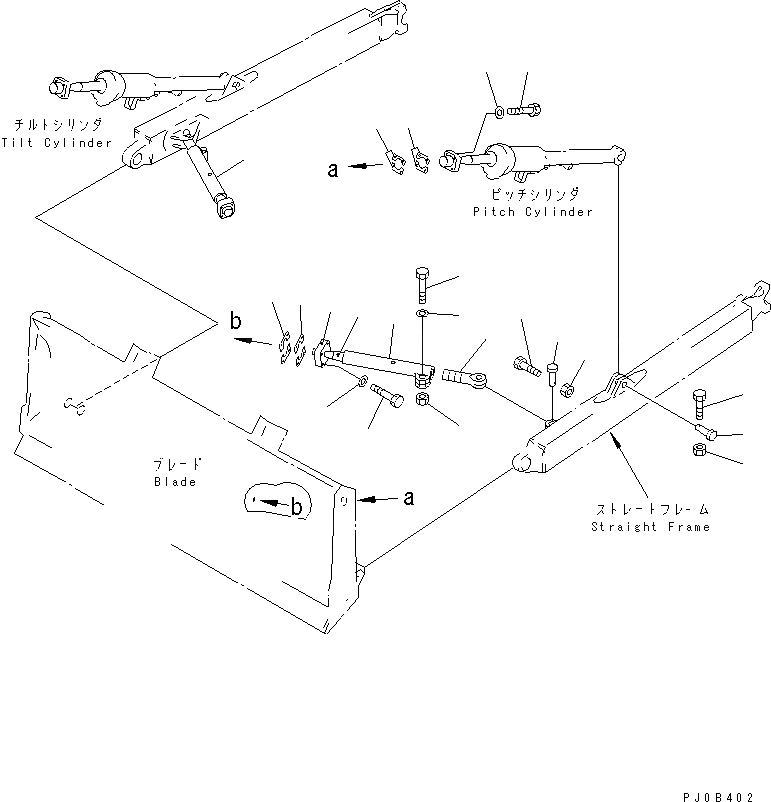 チルトシリンダ
Tilt Cylinder

a

ピッチシリンダ
Pitch Cylinder

b

ブレード
Blade

b

a

ストレートフレーム
Straight Frame

PJ0B402