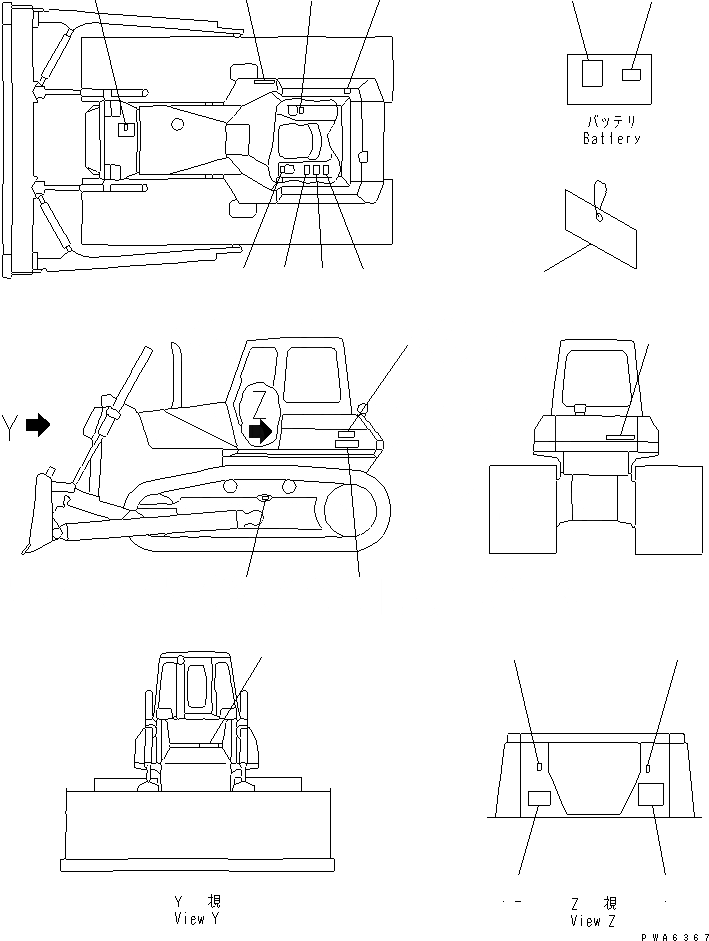 バッテリ
Battery

Y

Z

Y 視
View Y

Z 視
View Z

PWA6367