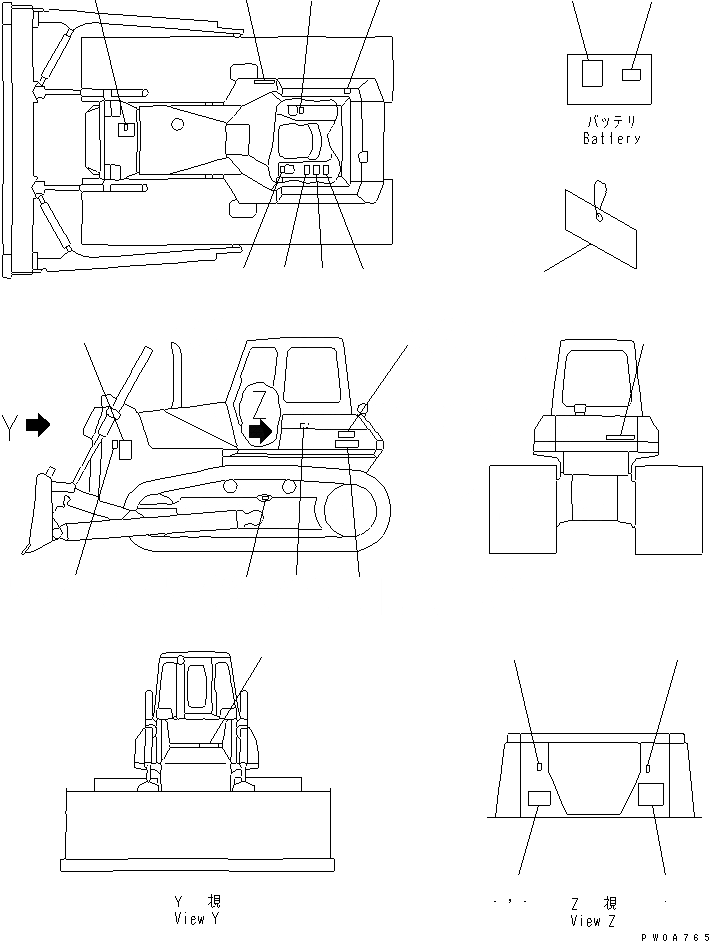 バッテリ
Battery

Y

Z

Y 視
View Y

Z 視
View Z

PW0A765