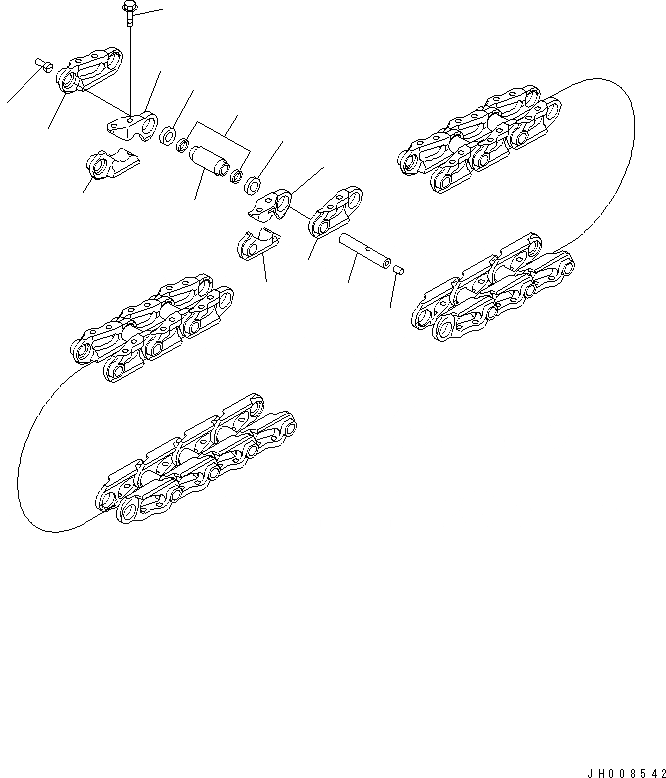 JH008542