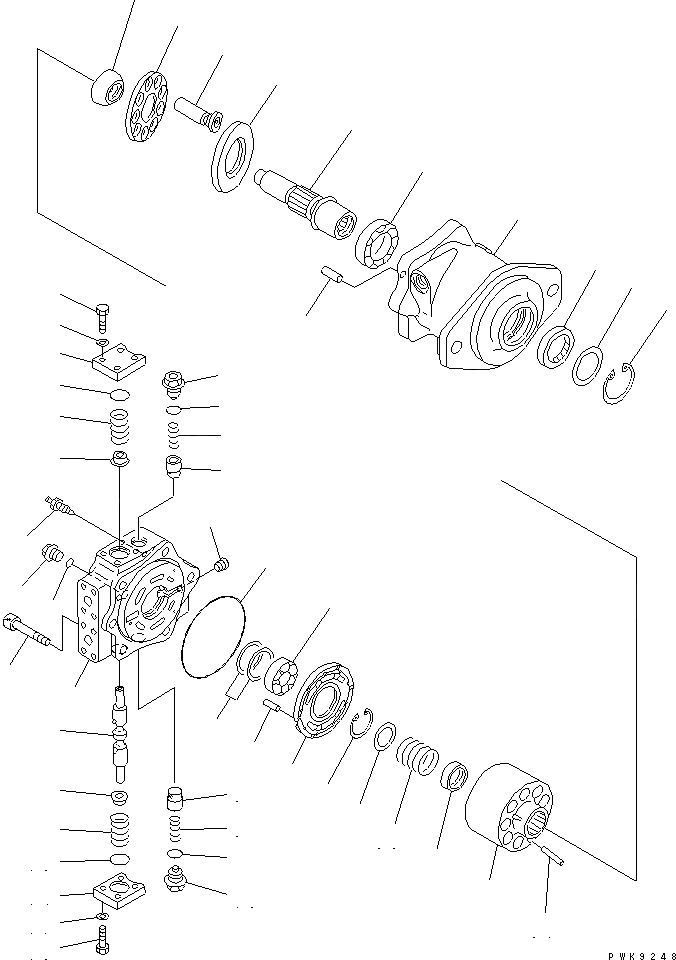 PWK9248