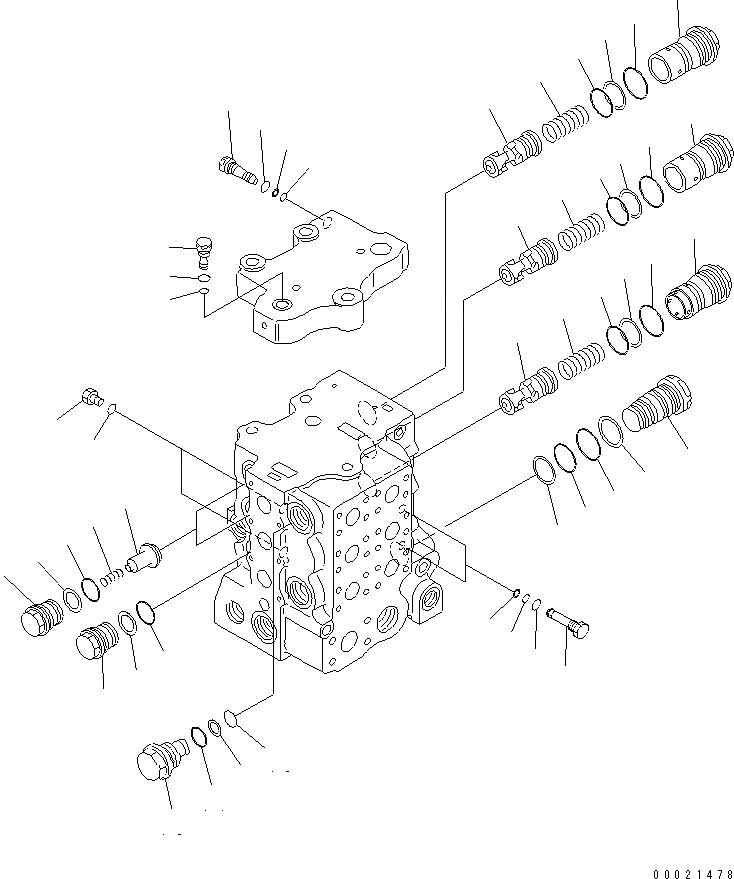 00021478