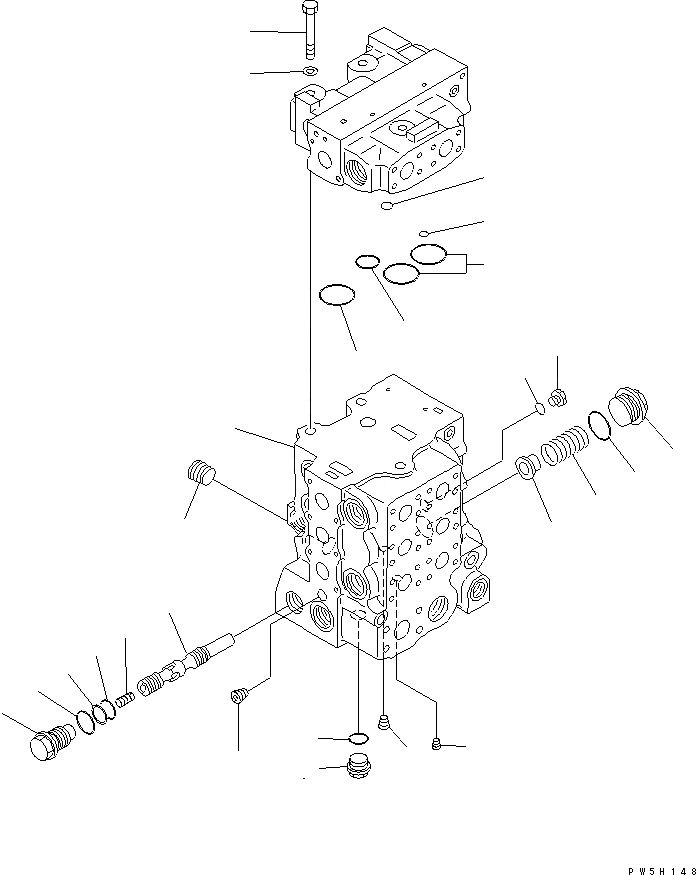 PW5H148