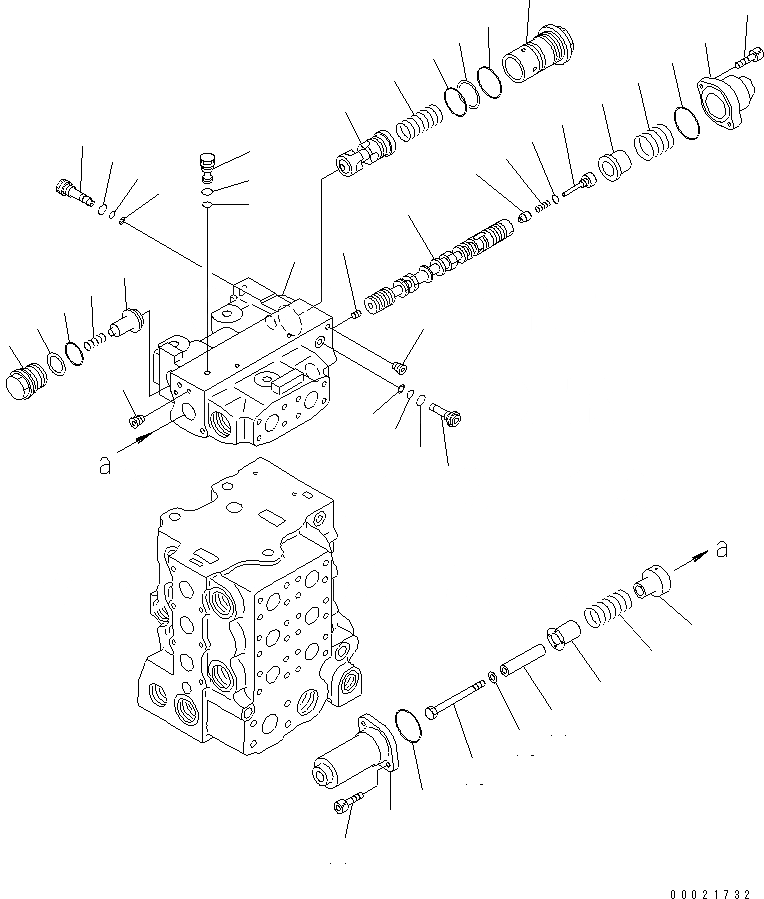 a

a

00021732