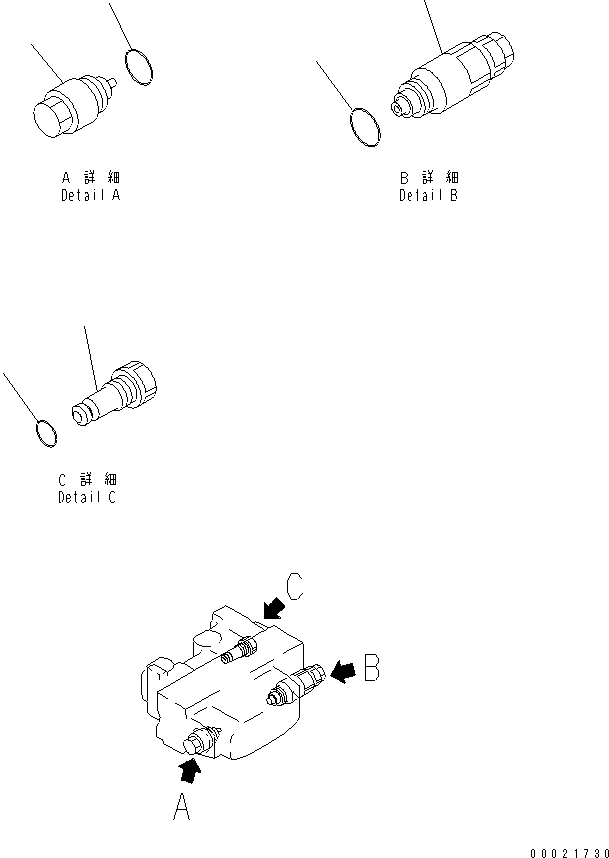 A 詳 細
Detail A

B 詳 細
Detail B

C 詳 細
Detail C

C

B

A

00021730