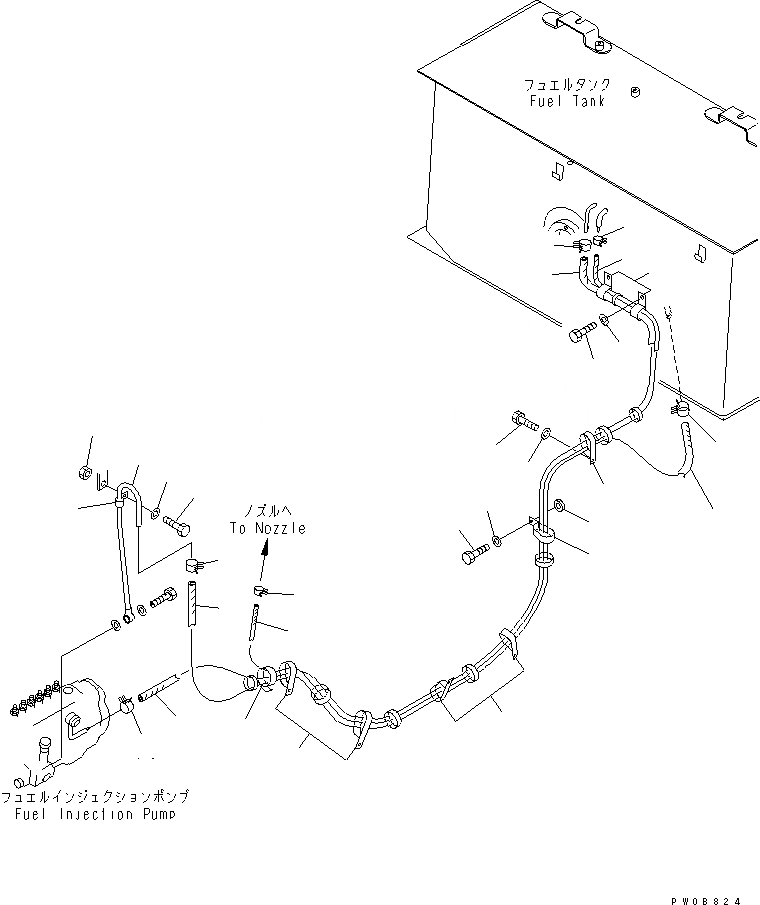 フュエルタンク
Fuel Tank

ノズルへ
To Nozzle

フュエルインジェクションポンプ
Fuel Injection Pump

PW08824