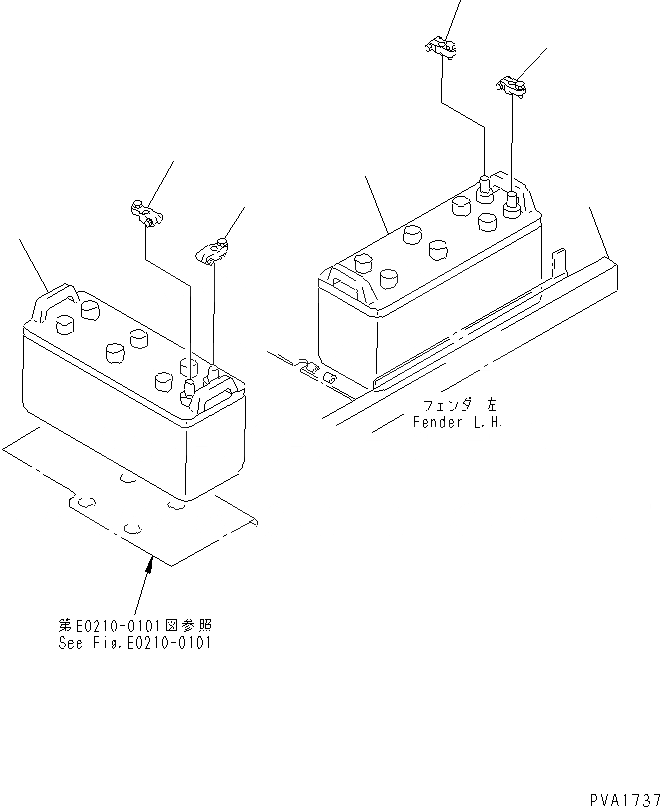 フェンダ 左
Fender L.H.

第E0210-0101図参照
See Fig.E0210-0101

PVA1737