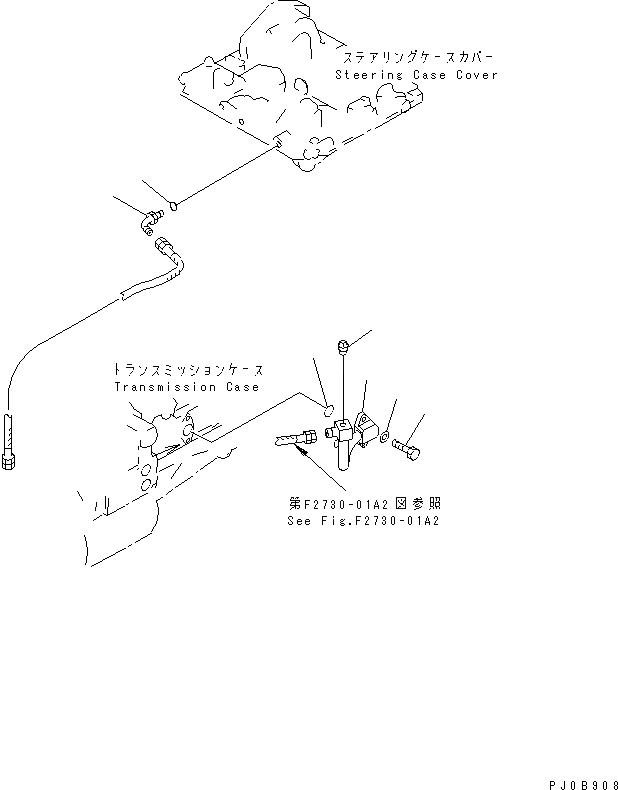 ステアリングケースカバー
Steering Case Cover

トランスミッションケース
Transmission Case

第F2730-01A2図参照
See Fig.F2730-01A2

PJ0B908