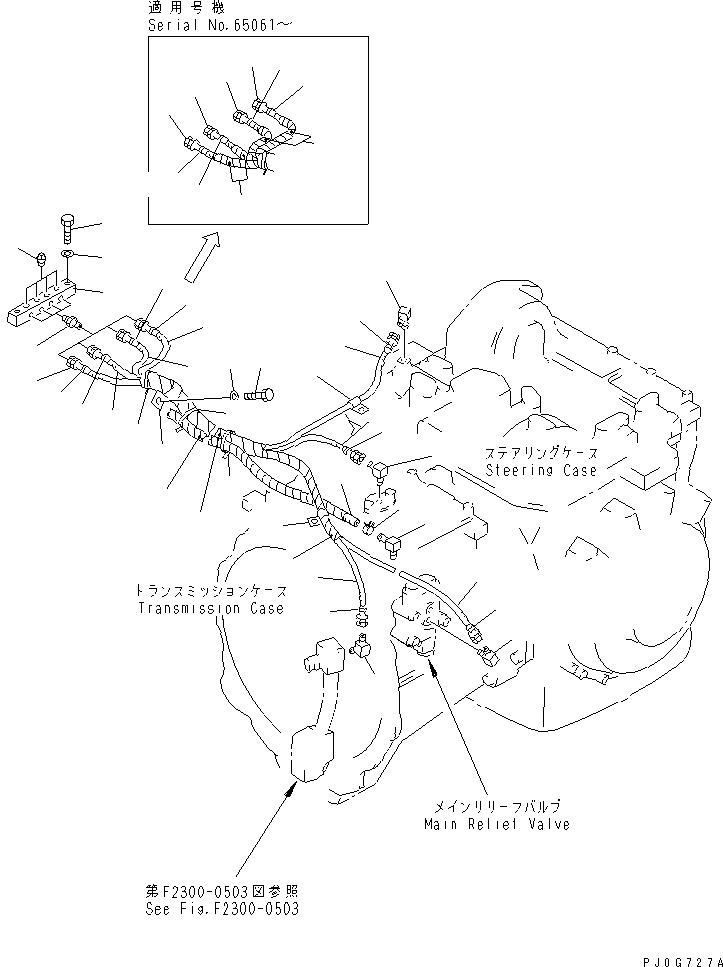 適用号機
Serial No.65061～

ステアリングケース
Steering Case

トランスミッションケース
Transmission Case

メインリリーフバルブ
Main Relief Valve

第F2300-0503図参照
See Fig.F2300-0503

PJ0G727A