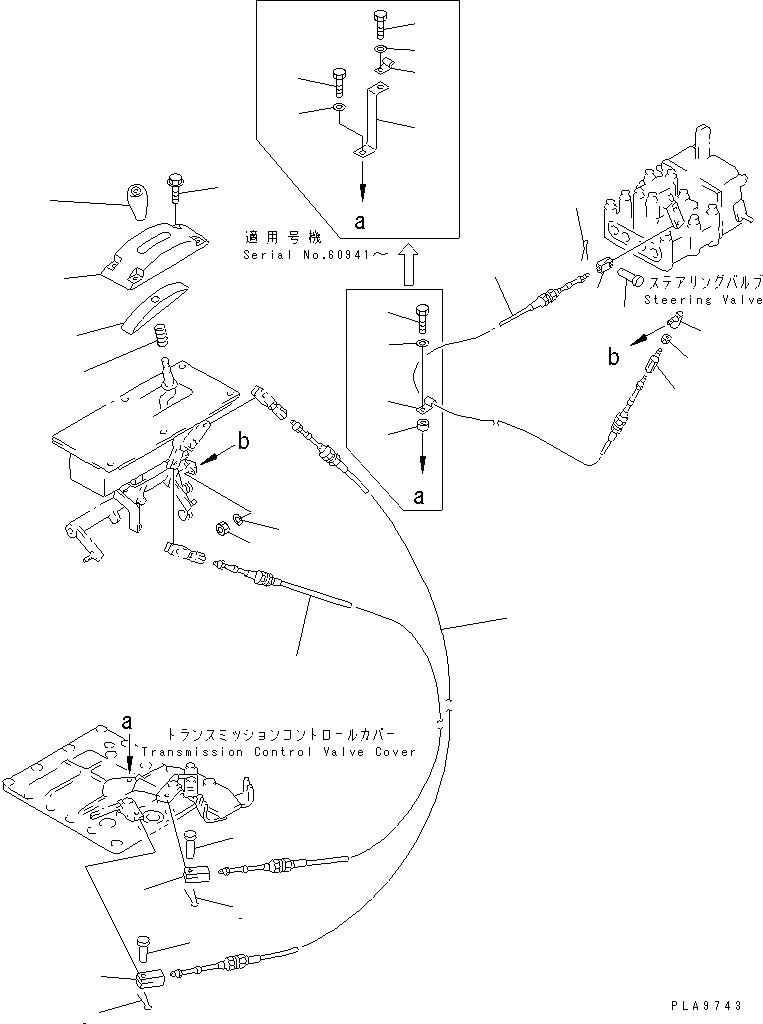 a

適用号機
Serial No.60941～

ステアリングバルブ
Steering Valve

b

b

a

a

トランスミッションコントロールカバー
Transmission Control Valve Cover

PLA9743