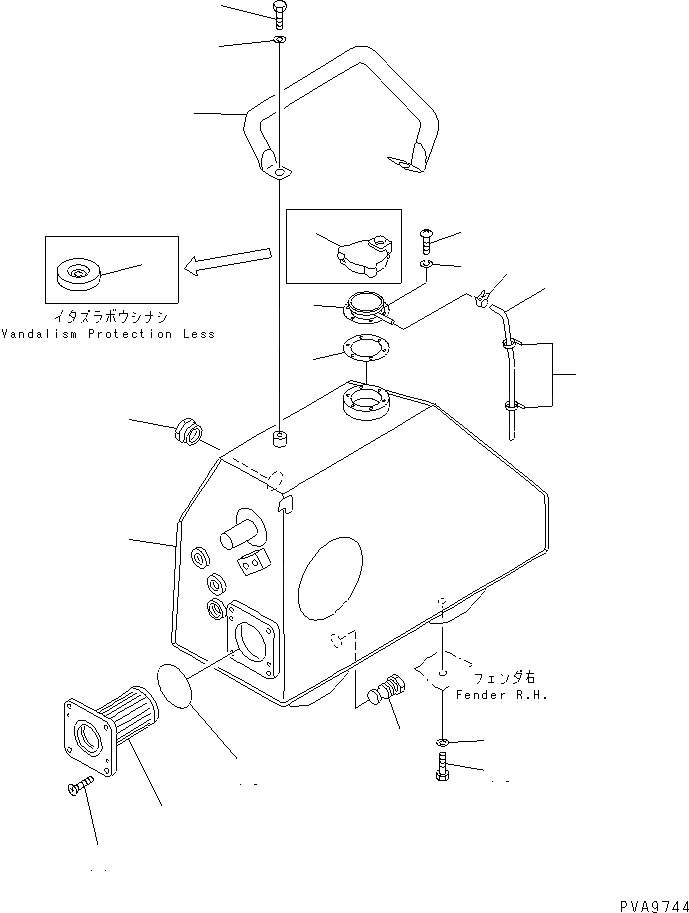 イタズラボウシナシ
Vandalism Protection Less

フェンダ右
Fender R.H.

PVA9744