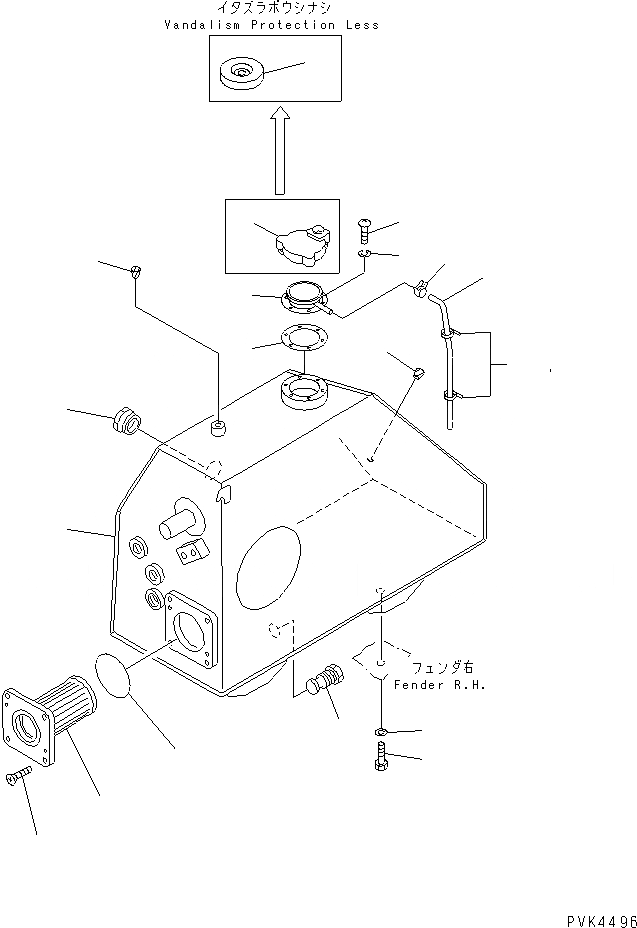 イタズラボウシナシ
Vandalism Protection Less

フェンダ右
Fender R.H.

PVK4496