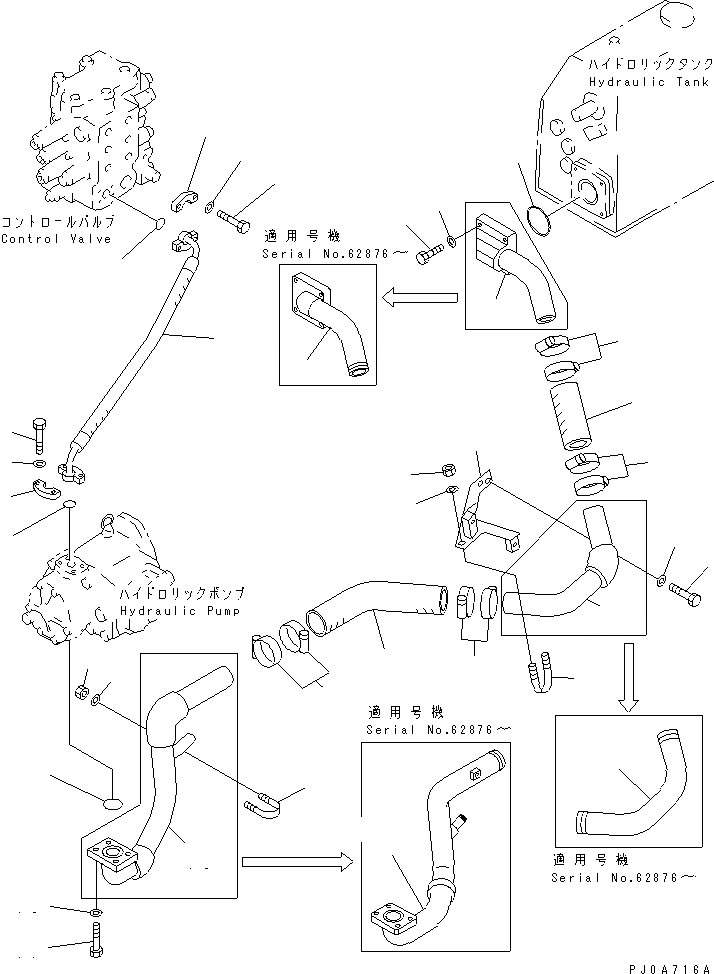 ハイドロリックタンク
Hydraulic Tank

コントロールバルブ
Control Valve

適用号機
Serial No.62876～

ハイドロリックポンプ
Hydraulic Pump

適用号機
Serial No.62876～

適用号機
Serial No.62876～

PJ0A716A