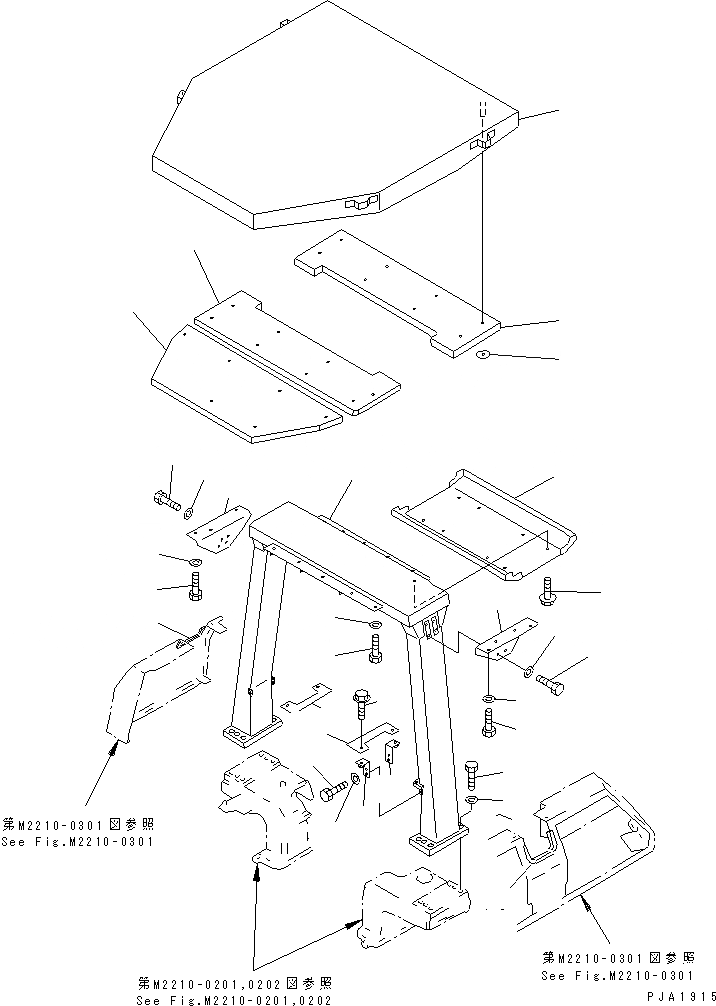 第M2210-0301図参照
See Fig.M2210-0301

第M2210-0201,0202図参照
See Fig.M2210-0201,0202

第M2210-0301図参照
See Fig.M2210-0301

PJA1915