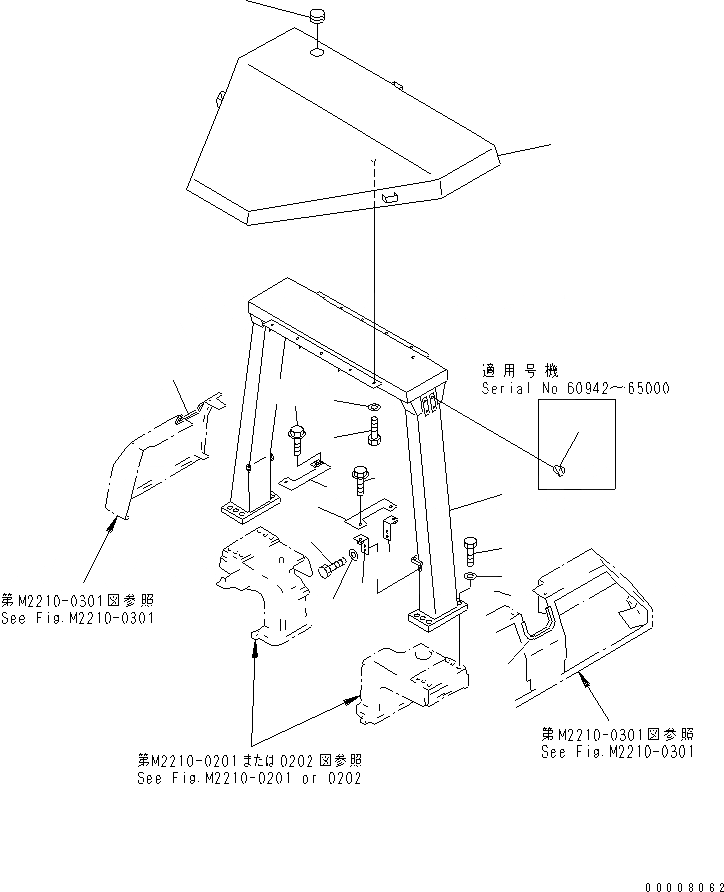 適用号機
Serial No 60942～65000

第M2210-0301図参照
See Fig.M2210-0301

第M2210-0301図参照
See Fig.M2210-0301

第M2210-0201または0202図参照
See Fig.M2210-0201 or 0202

00008062