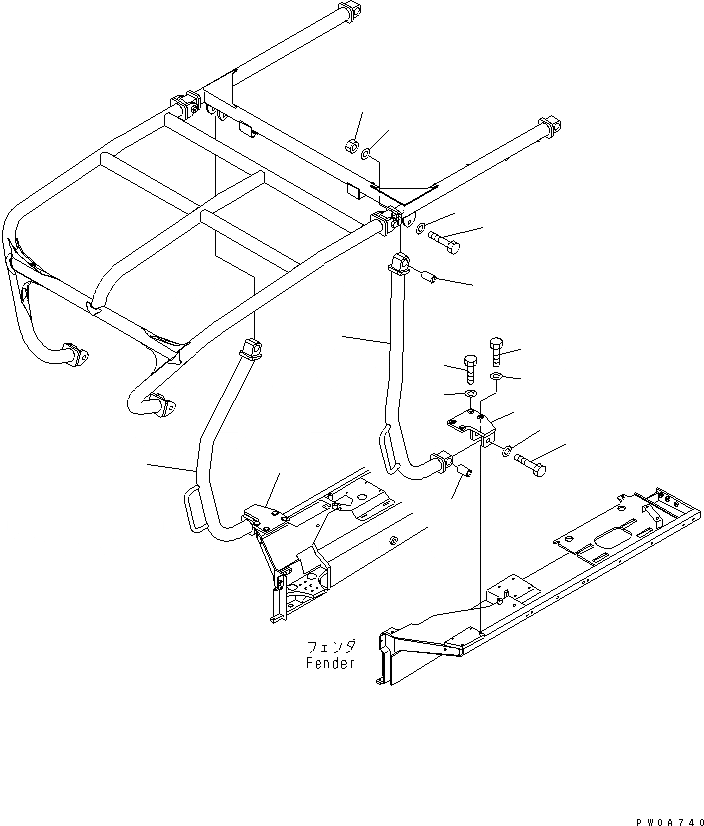 フェンダ
Fender

PW0A740