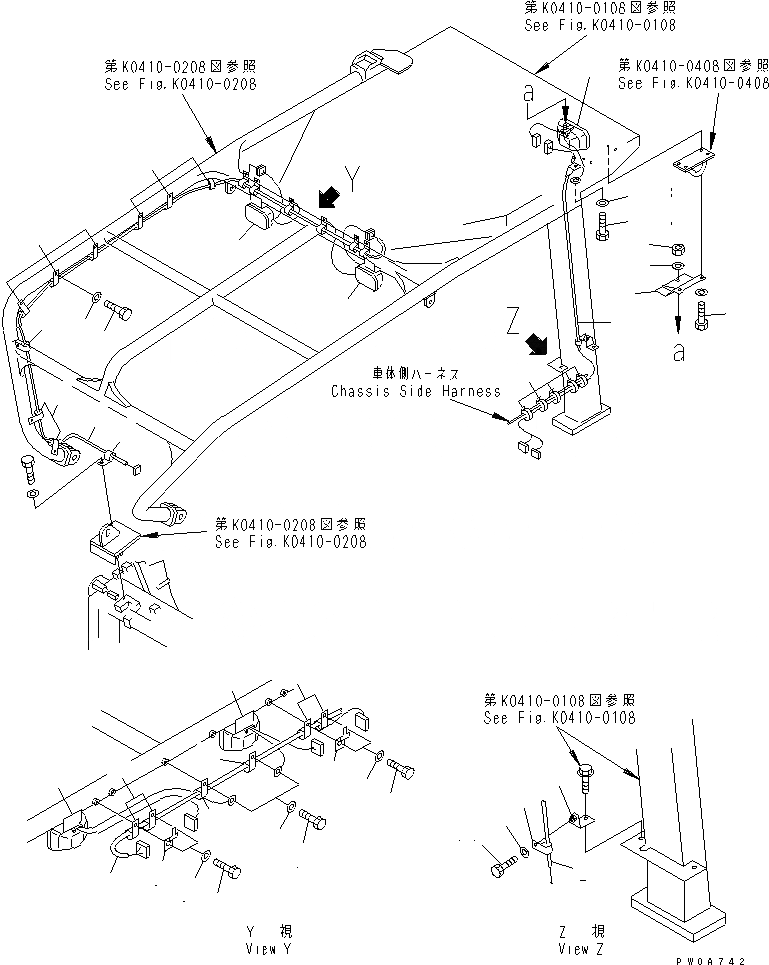 第K0410-0108図参照
See Fig.K0410-0108

第K0410-0208図参照
See Fig.K0410-0208

第K0410-0408図参照
See Fig.K0410-0408

a

Y

Z

a

車体側ハーネス
Chassis Side Harness

第K0410-0208図参照
See Fig.K0410-0208

第K0410-0108図参照
See Fig.K0410-0108

Y 視
View Y

Z 視
View Z

PW0A742