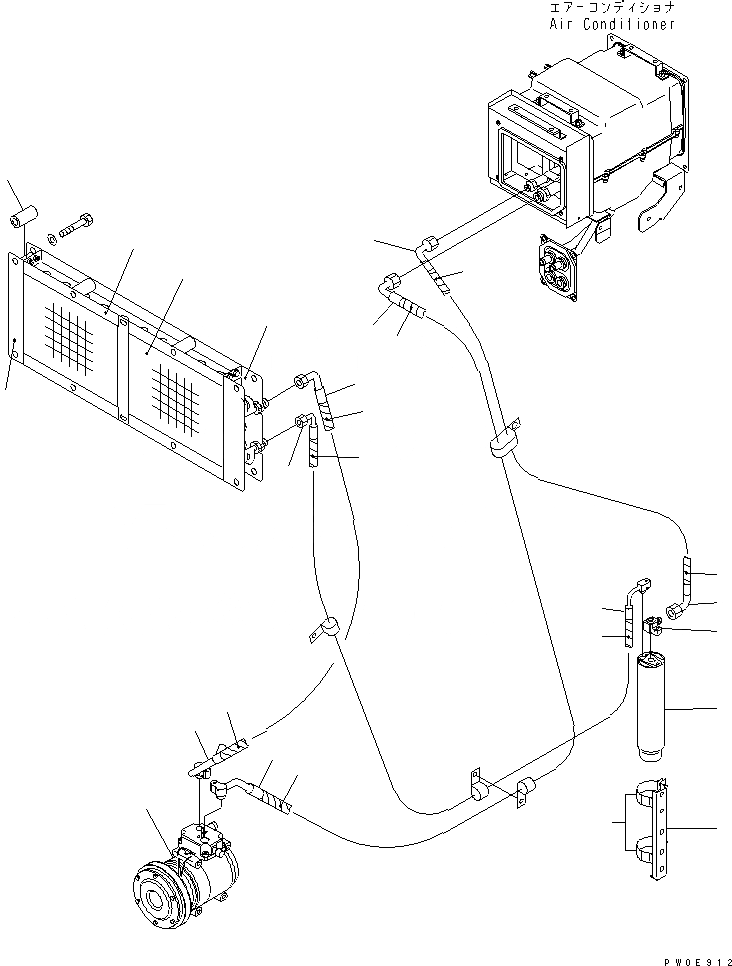 エアーコンディショナ
Air Conditioner

PW0E912