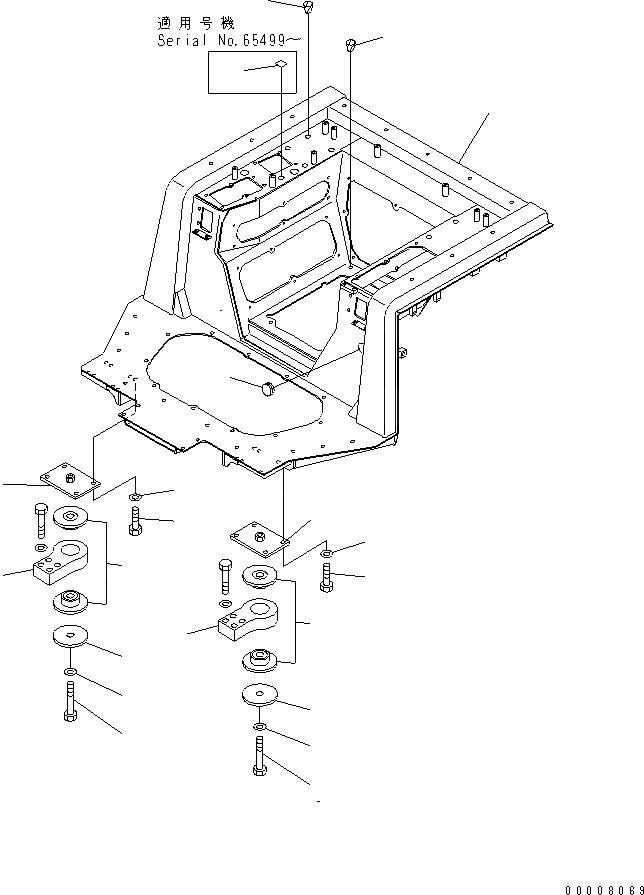 適用号機
Serial No.65499～

00008069