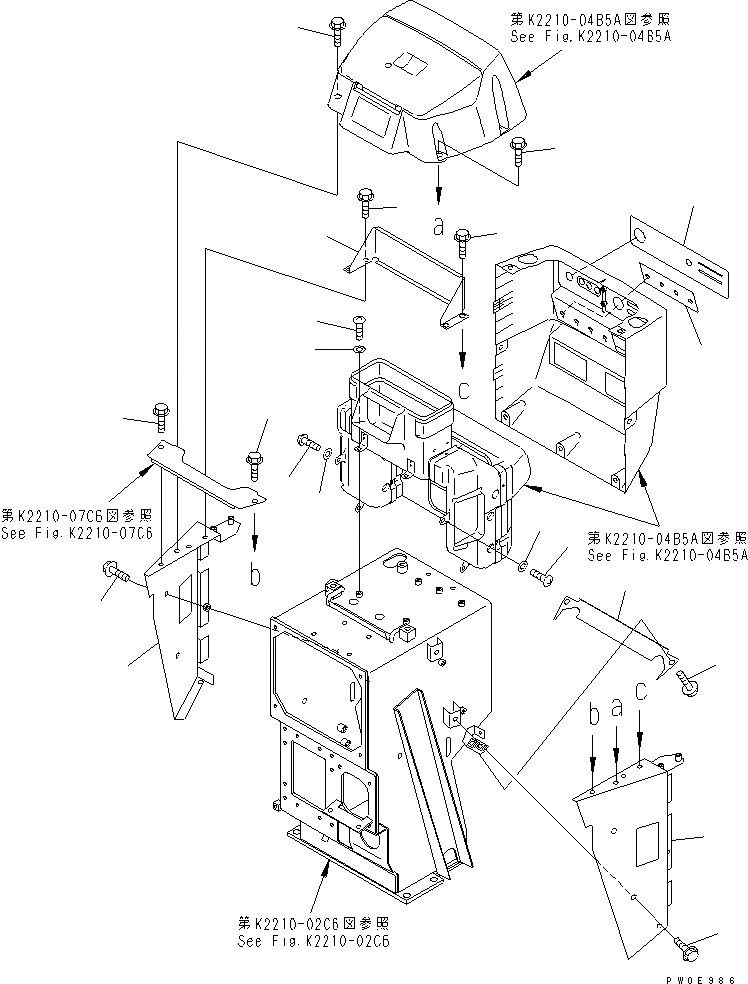 第K2210-04B5A図参照
See Fig.K2210-04B5A

a

c

第K2210-07C6図参照
See Fig.K2210-07C6

b

第K2210-04B5A図参照
See Fig.K2210-04B5A

b a c

第K2210-02C6図参照
See Fig.K2210-02C6

PW0E986