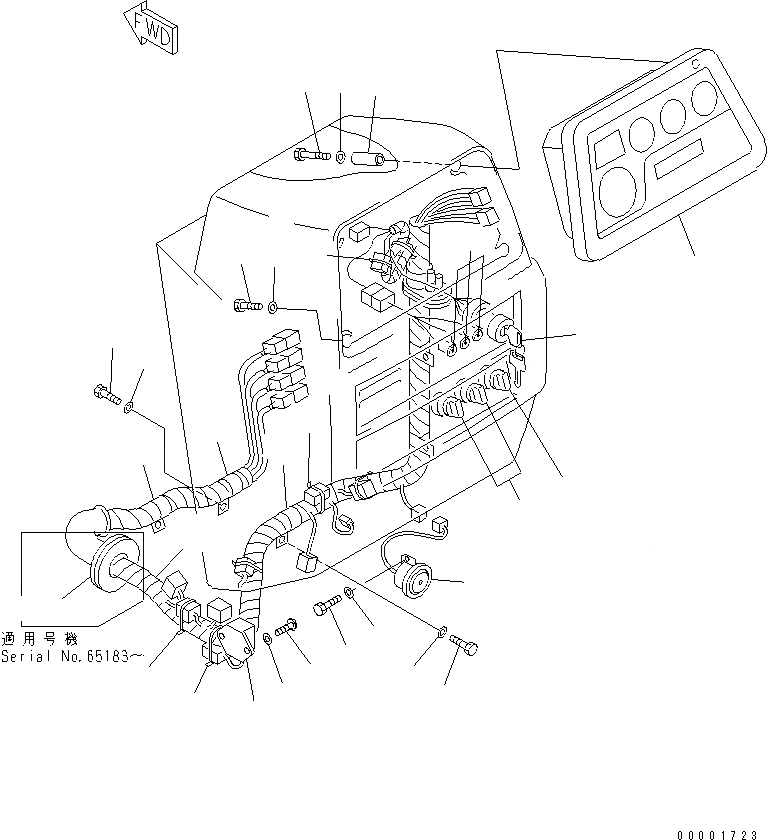 FWD

適用号機
Serial No.65183~

00001723