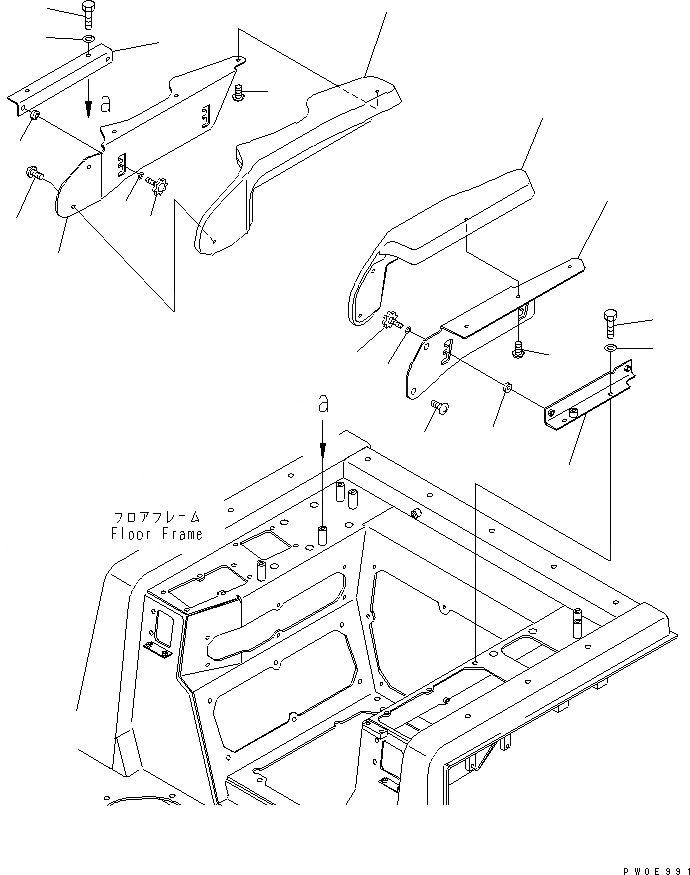 a

a

フロアフレーム
Floor Frame

PW0E991