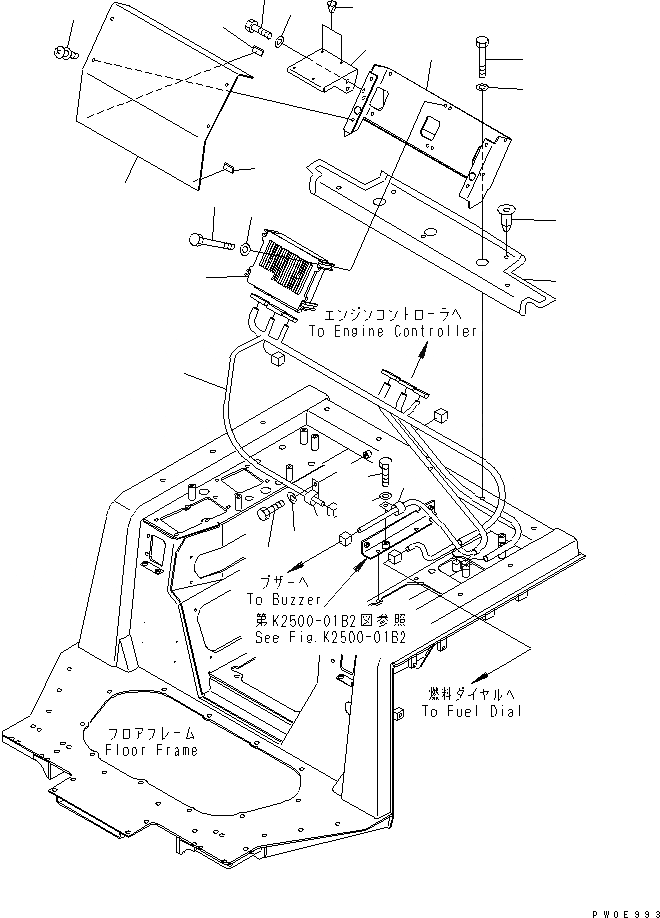 エンジンコントローラへ
To Engine Controller

ブザーへ
To Buzzer

第K2500-01B2図参照
See Fig.K2500-01B2

燃料ダイヤルへ
To Fuel Dial

フロアフレーム
Floor Frame

PW0E993