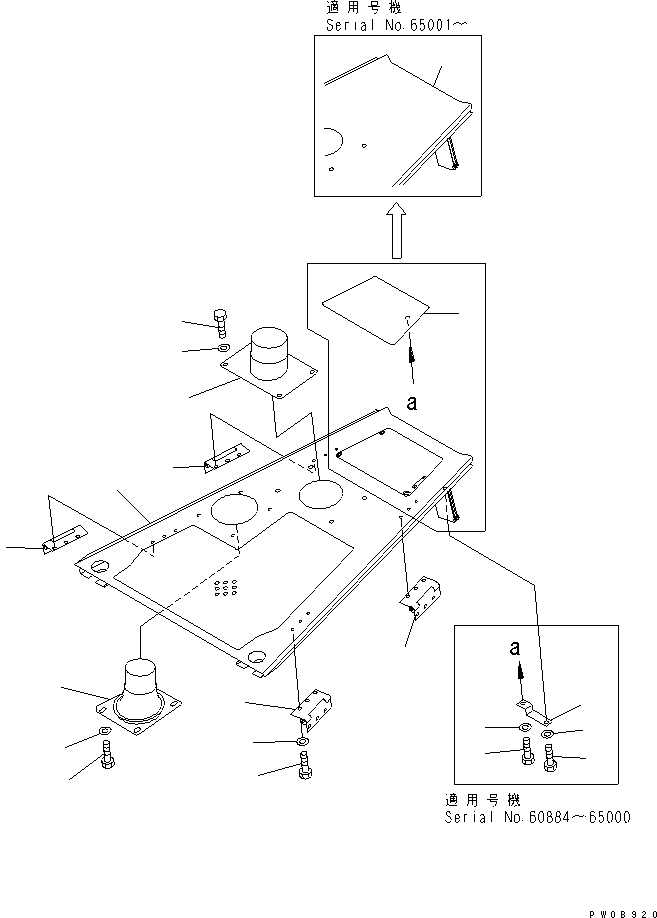 適用号機
Serial No.65001~

a

a

適用号機
Serial No.60884~65000

PW08920