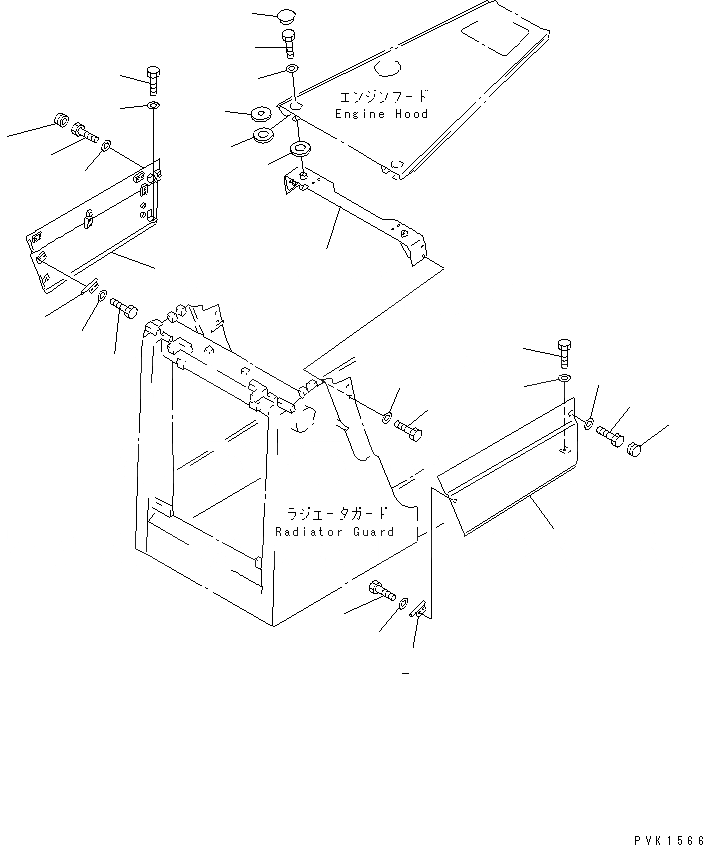 エンジンフード
Engine Hood

ラジエータガード
Radiator Guard

PVK1566