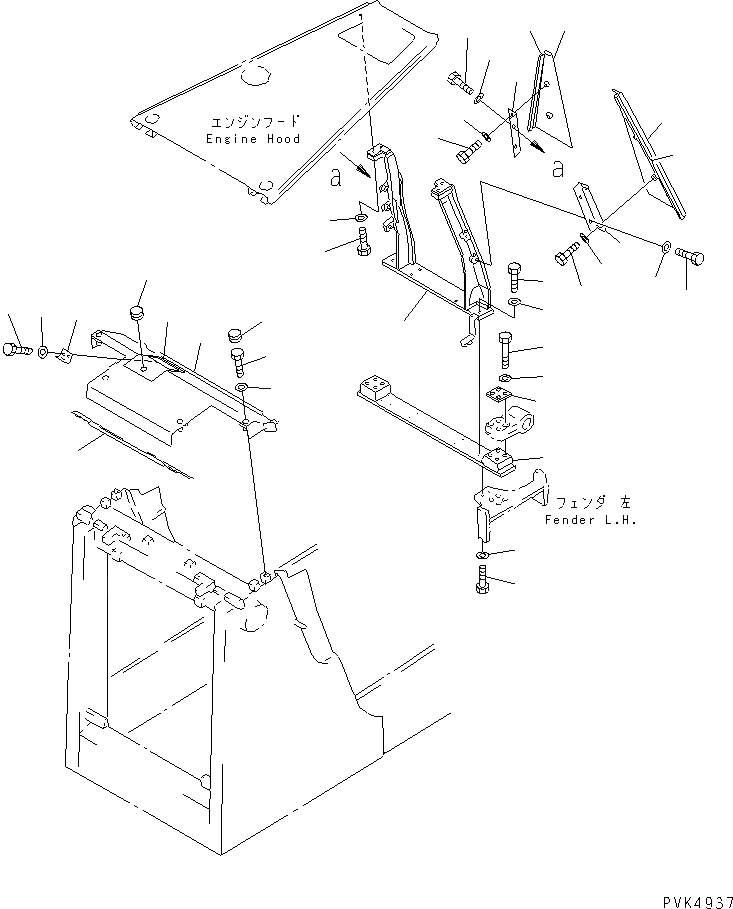 エンジンフード
Engine Hood

a

a

フェンダ 左
Fender L.H.

PVK4937