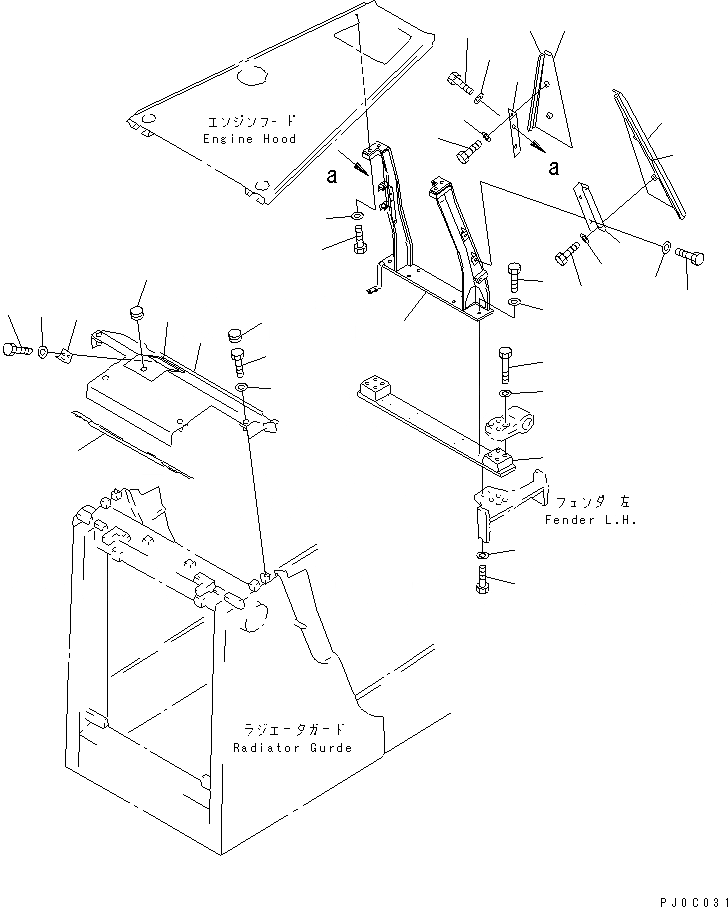 エンジンフード
Engine Hood

a

a

フェンダ 左
Fender L.H.

ラジエータガード
Radiator Gurde

PJ0C031