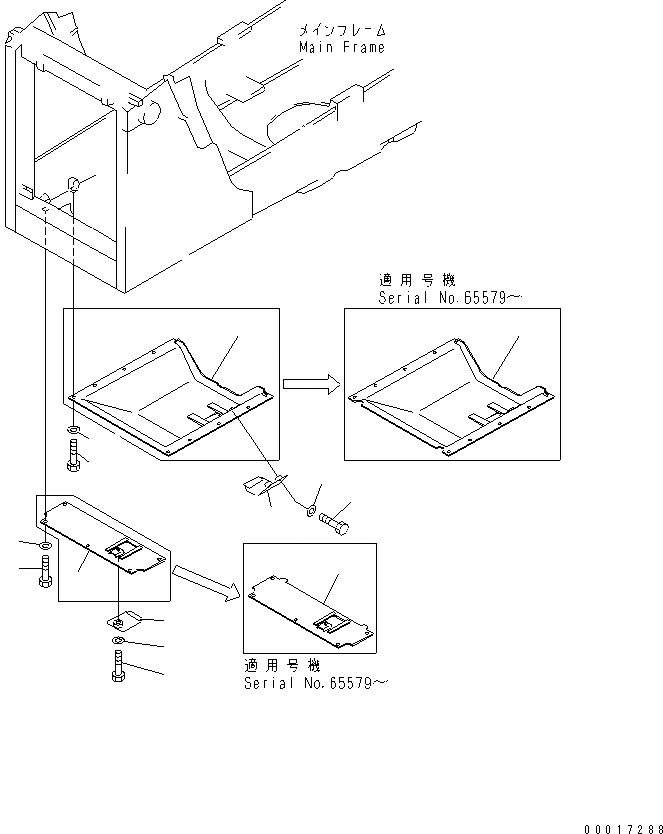 メインフレーム
Main Frame

適用号機
Serial No.65579～

適用号機
Serial No.65579～

00017288