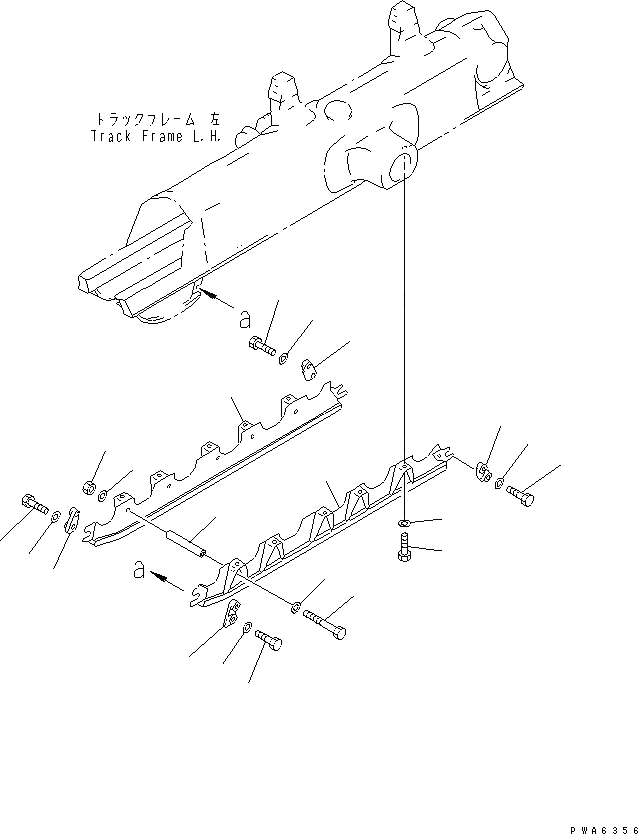 トラックフレーム 左
Track Frame L.H.

a

a

PWA6356