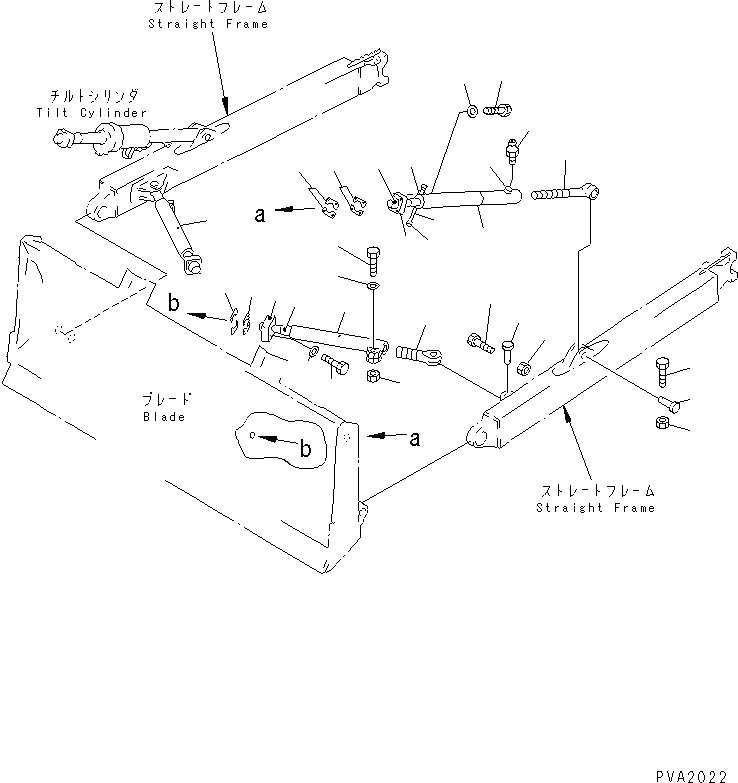 ストレートフレーム
Straight Frame

チルトシリンダ
Tilt Cylinder

a

b

ブレード
Blade

b

a

ストレートフレーム
Straight Frame

PVA2022