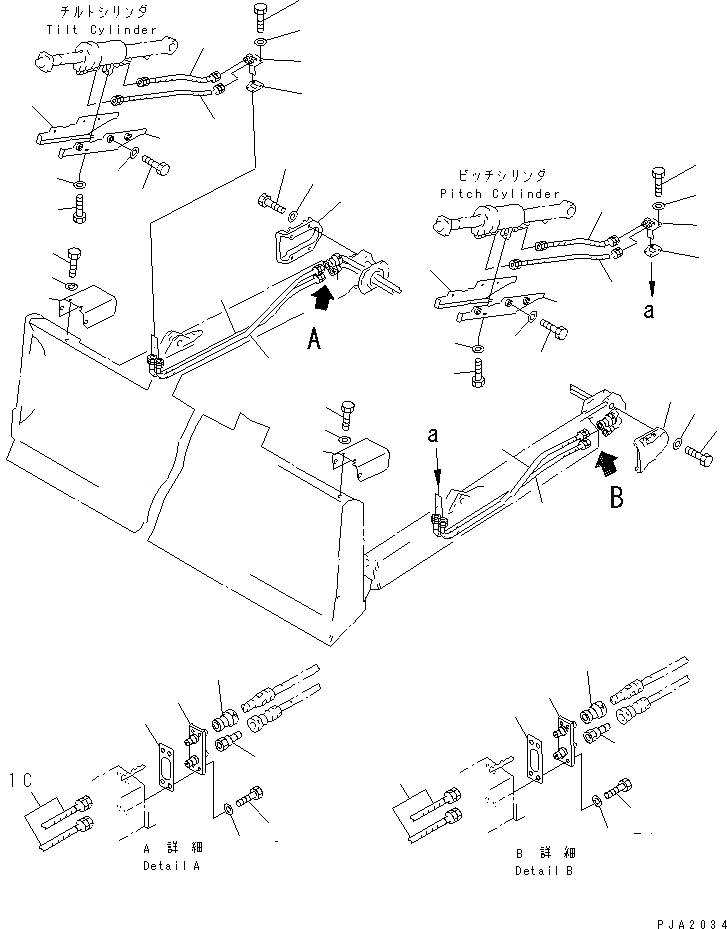 チルトシリンダ
Tilt Cylinder

ピッチシリンダ
Pitch Cylinder

a

A

a

B

1C

A 詳細
Detail A

B 詳細
Detail B

PJA2034