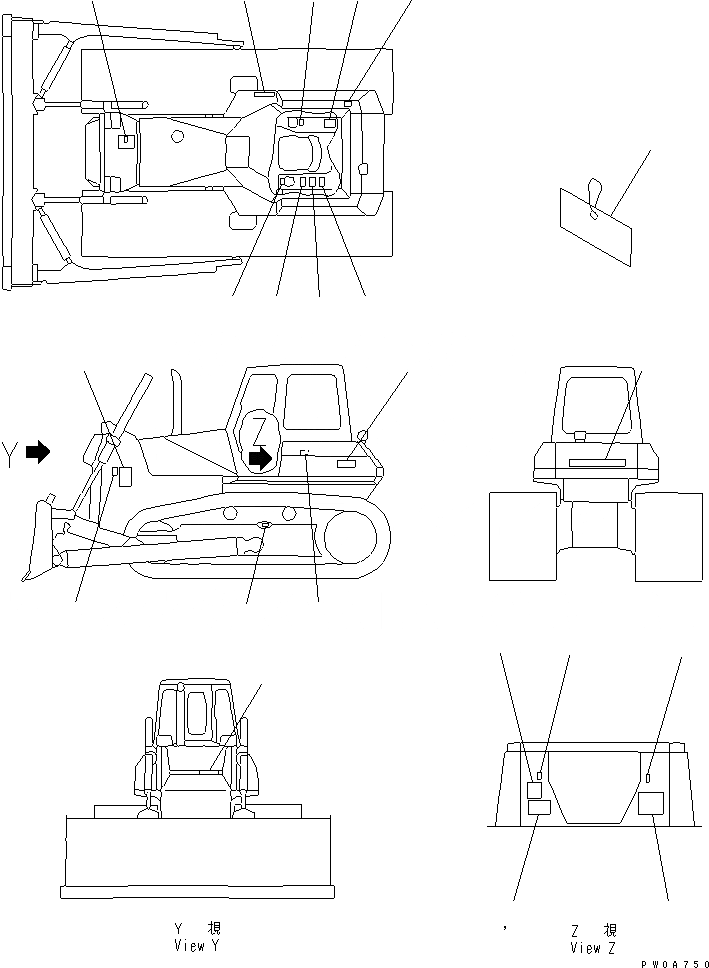 Y

Z

Y 視
View Y

Z 視
View Z

PW0A750