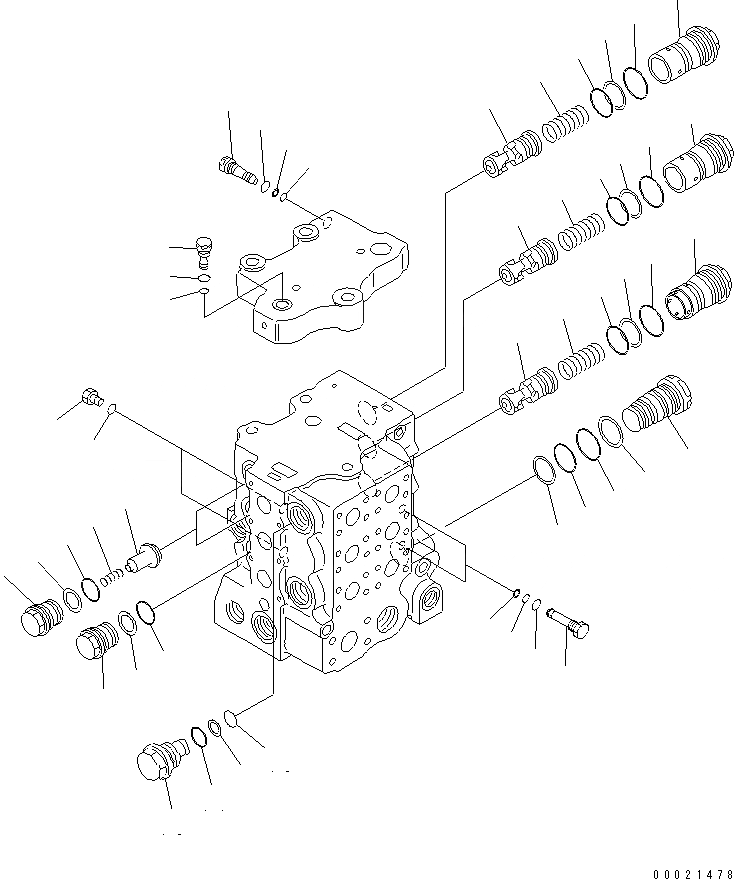 00021478