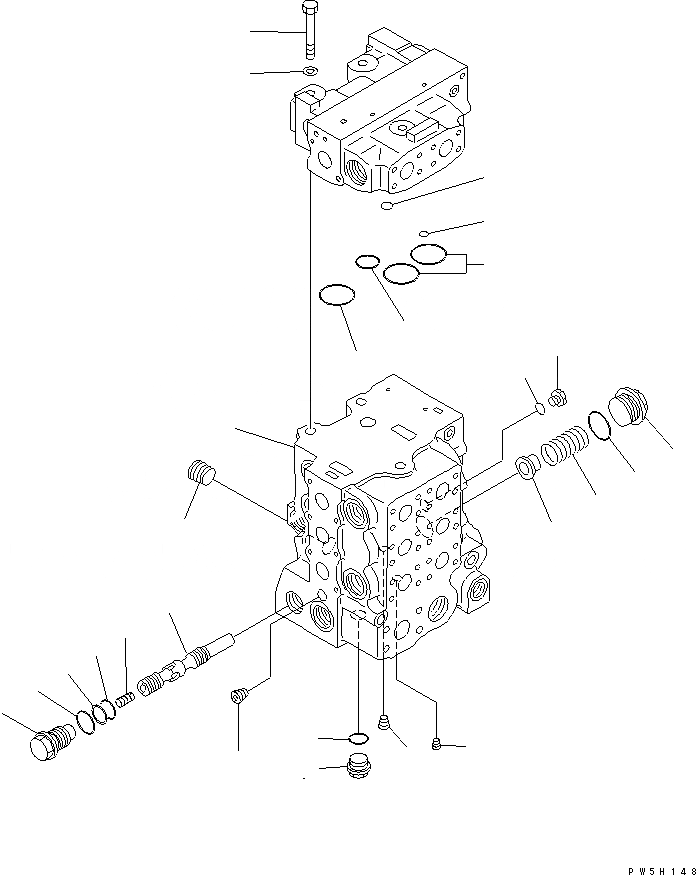 PW5H148