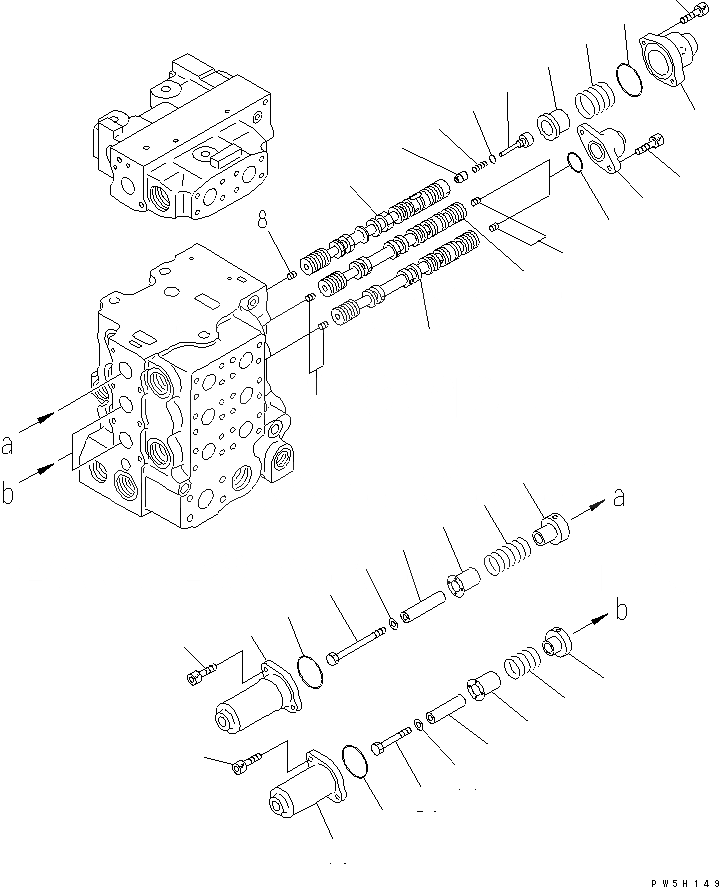 8

a

b

a

b

PW5H149