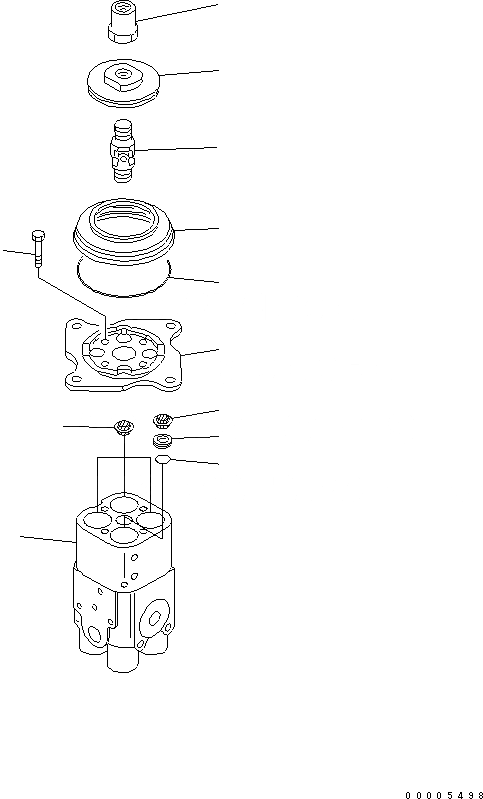 00005498