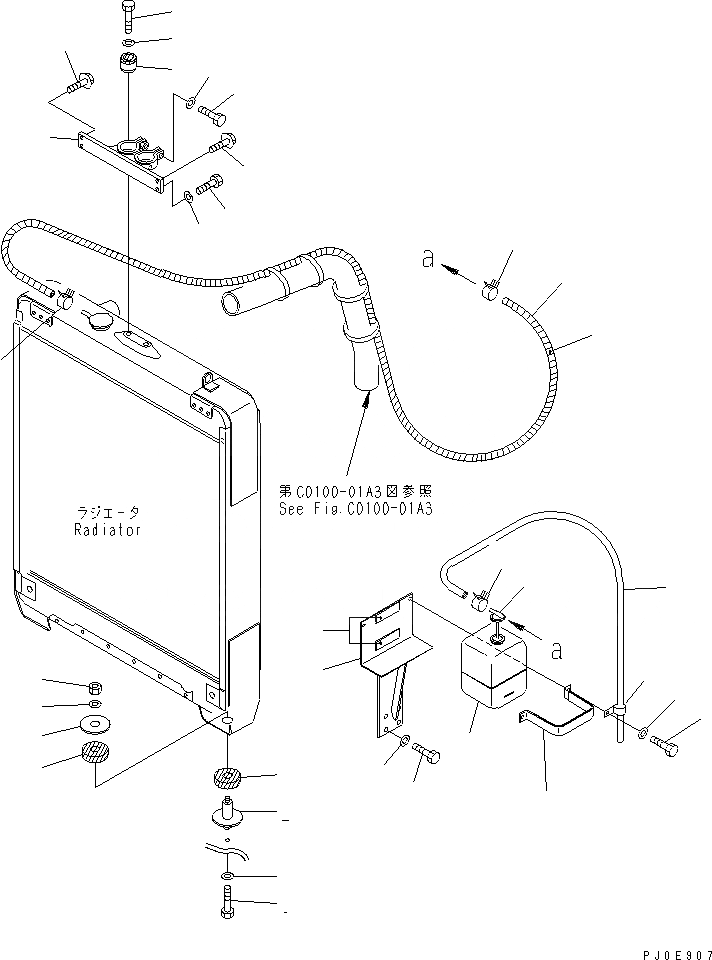 a

第C0100-01A3図参照
See Fig.C0100-01A3

ラジエータ
Radiator

a

PJ0E907