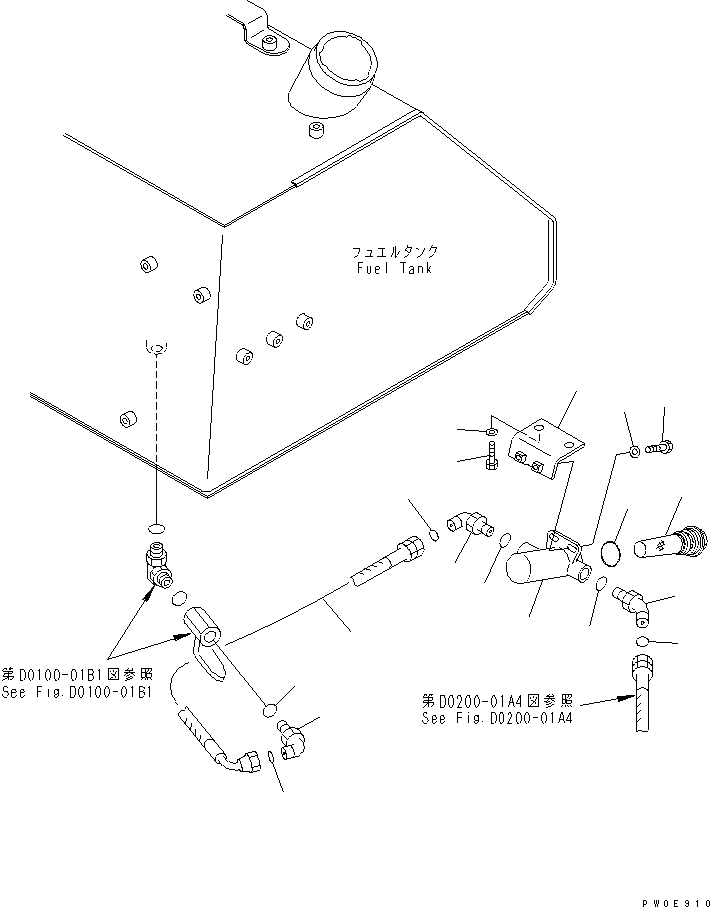 フュエルタンク
Fuel Tank

第D0100-01B1図参照
See Fig.D0100-01B1

第D0200-01A4図参照
See Fig.D0200-01A4

PW0E910