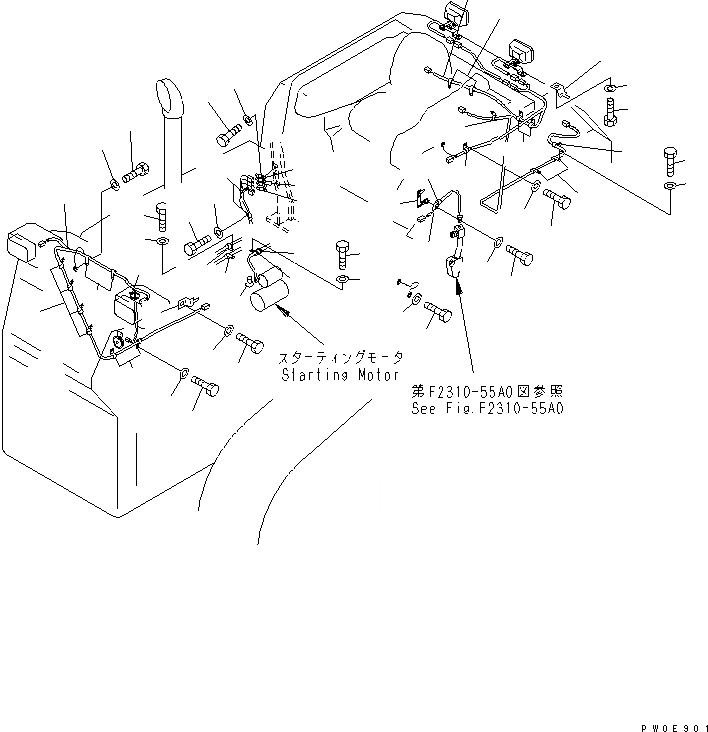 スターティングモータ
Starting Motor

第F2310-55A0図参照
See Fig.F2310-55A0

PW0E901