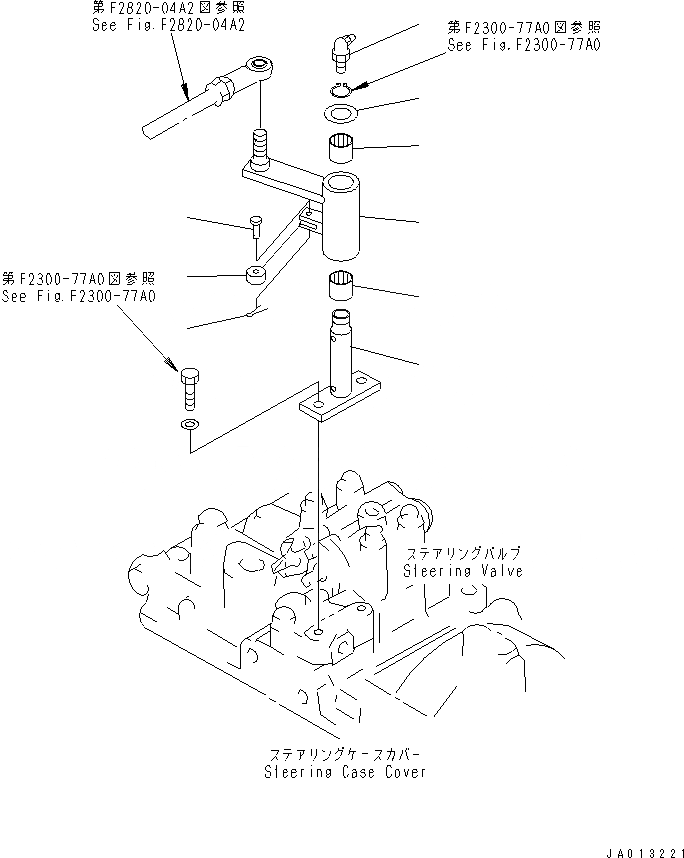 第F2820-04A2図参照
See Fig.F2820-04A2

第F2300-77A0図参照
See Fig.F2300-77A0

第F2300-77A0図参照
See Fig.F2300-77A0

ステアリングバルブ
Steering Valve

ステアリングケースカバー
Steering Case Cover

JA013221