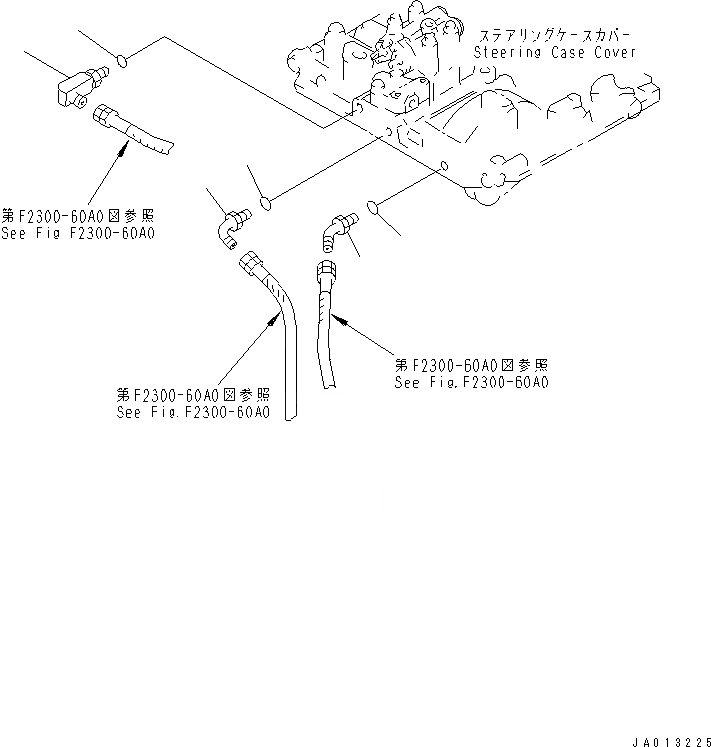 ステアリングケースカバー
Steering Case Cover

第F2300-60A0図参照
See Fig F2300-60A0

第F2300-60A0図参照
See Fig.F2300-60A0

第F2300-60A0図参照
See Fig.F2300-60A0

JA013225