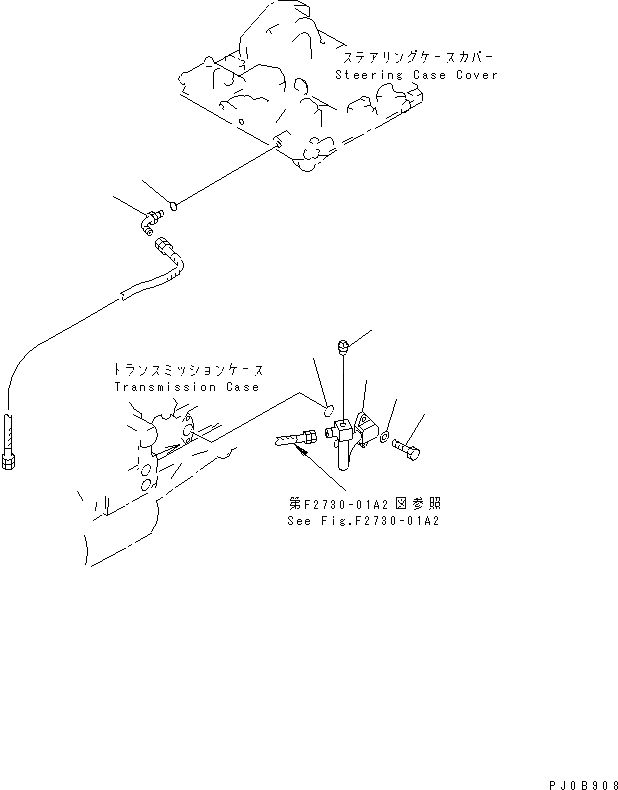 ステアリングケースカバー
Steering Case Cover

トランスミッションケース
Transmission Case

第F2730-01A2図参照
See Fig.F2730-01A2

PJ0B908