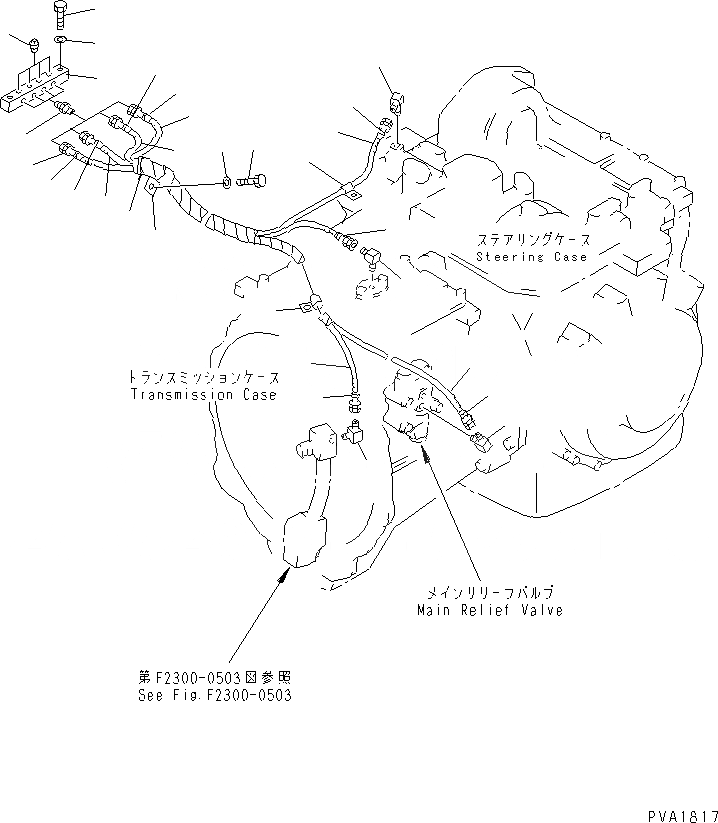 ステアリングケース
Steering Case

トランスミッションケース
Transmission Case

メインリリーフバルブ
Main Relief Valve

第F2300-0503図参照
See Fig.F2300-0503

PVA1817