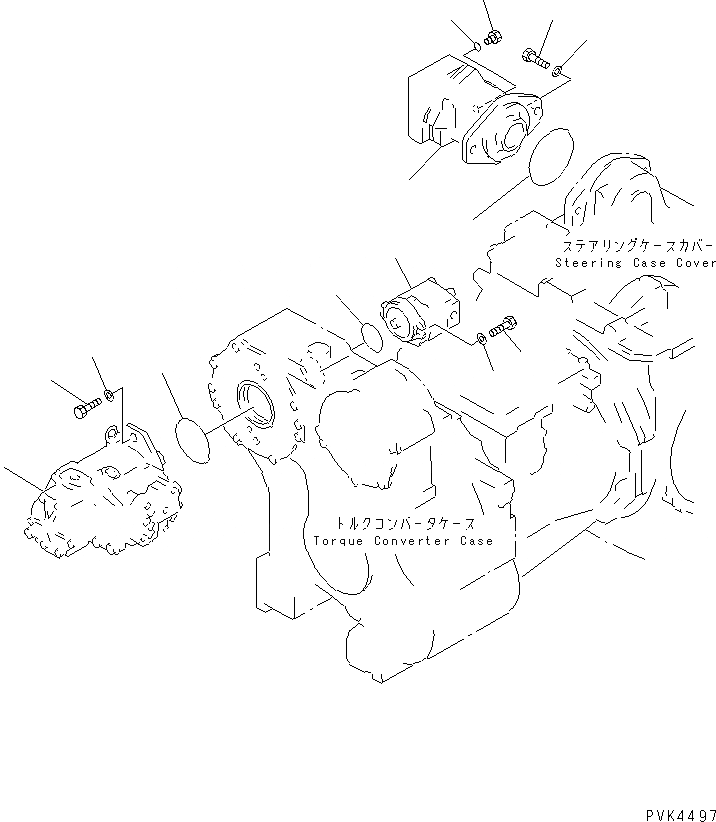 ステアリングケースカバー
Steering Case Cover

トルクコンバータケース
Torque Converter Case

PVK4497